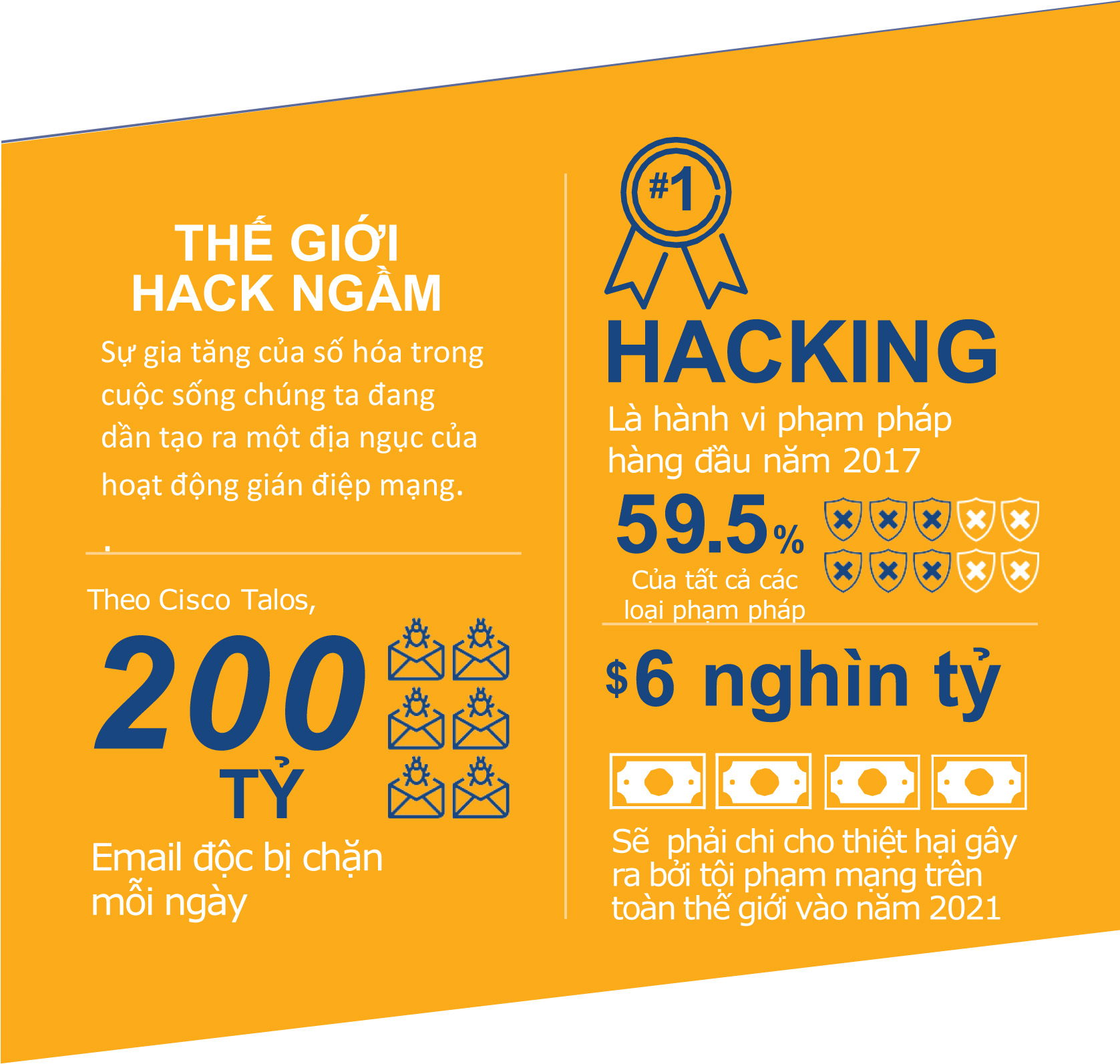 THẾ GIỚI HACK NGẦM

Sự gia tăng của số hóa trong cuộc sống chúng ta đang dần tạo ra một địa ngục của hoạt động gián điệp mạng.

.

Theo Cisco Talos,

200 TỶ

Email độc bị chặn mỗi ngày

#1

HACKING

Là hành vi phạm pháp hàng đầu năm 2017

59.5%

Của tất cả các loại phạm pháp

$6 nghìn tỷ

Sẽ phải chi cho thiệt hại gây ra bởi tội phạm mạng trên toàn thế giới vào năm 2021